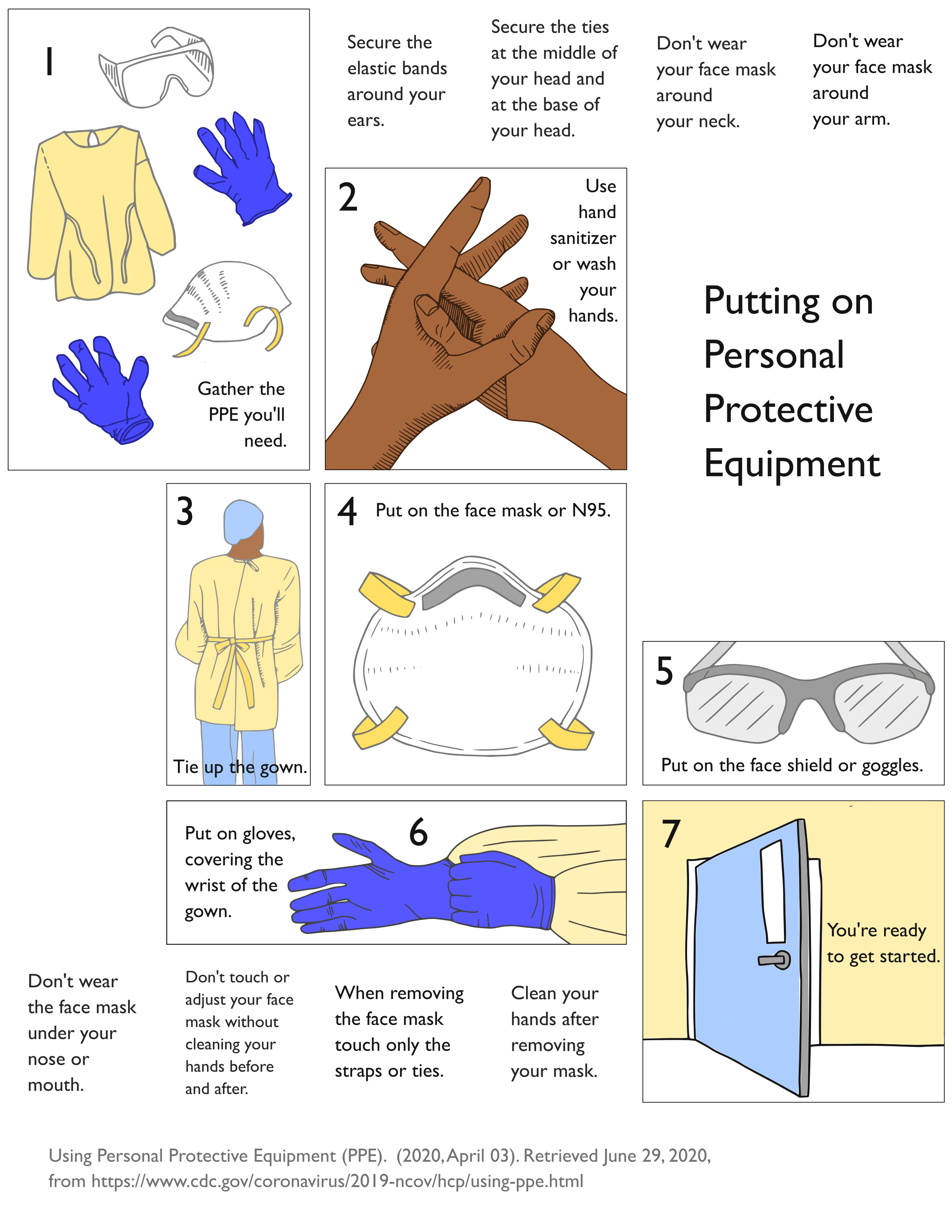 1

Gather the PPE you'll need.

Secure the elastic bands around your ears.

Secure the ties at the middle of your head and at the base of your head.

Don't wear your face mask around your neck.

Don't wear your face mask around your arm.

2

Use hand sanitizer or wash your hands.

Putting on Personal Protective Equipment

3

Tie up the gown.

4

Put on the face mask or N95.

5

Put on the face shield or goggles.

6

Put on gloves, covering the wrist of the gown.

7

You're ready to get started.

Don't wear the face mask under your nose or mouth.

Don't touch or adjust your face mask without cleaning your hands before and after.

When removing the face mask touch only the straps or ties.

Clean your hands after removing your mask.

Using Personal Protective Equipment (PPE). (2020, April 03). Retrieved June 29, 2020, from https://www.cdc.gov/coronavirus/2019-ncov/hcp/using-ppe.html